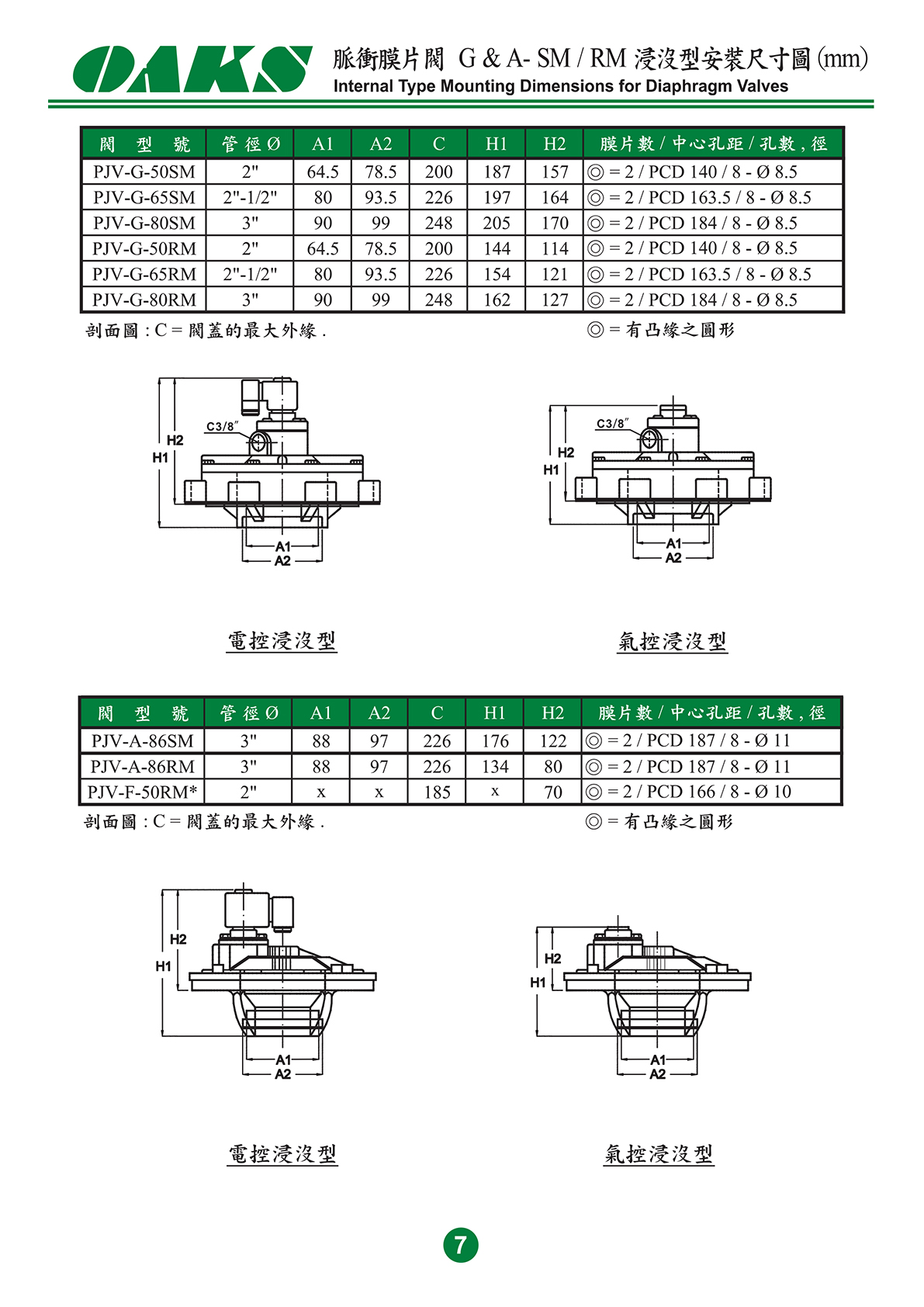 OAKS

脈衝膜片閥 G & A- SM / RM 浸沒型安裝尺寸圖 (mm)
Internal Type Mounting Dimensions for Diaphragm Valves

| 閥 型 號 | 管 徑 Ø | A1 | A2 | C | H1 | H2 | 膜片數 / 中心孔距 / 孔數 , 徑 |
|---|---|---|---|---|---|---|---|
| PJV-G-50SM | 2" | 64.5 | 78.5 | 200 | 187 | 157 | ◎ = 2 / PCD 140 / 8 - Ø 8.5 |
| PJV-G-65SM | 2"-1/2" | 80 | 93.5 | 226 | 197 | 164 | ◎ = 2 / PCD 163.5 / 8 - Ø 8.5 |
| PJV-G-80SM | 3" | 90 | 99 | 248 | 205 | 170 | ◎ = 2 / PCD 184 / 8 - Ø 8.5 |
| PJV-G-50RM | 2" | 64.5 | 78.5 | 200 | 144 | 114 | ◎ = 2 / PCD 140 / 8 - Ø 8.5 |
| PJV-G-65RM | 2"-1/2" | 80 | 93.5 | 226 | 154 | 121 | ◎ = 2 / PCD 163.5 / 8 - Ø 8.5 |
| PJV-G-80RM | 3" | 90 | 99 | 248 | 162 | 127 | ◎ = 2 / PCD 184 / 8 - Ø 8.5 |

剖面圖 : C = 閥蓋的最大外緣 .
◎ = 有凸緣之圓形

C3/8"
H2
H1
A1
A2

C3/8"
H2
H1
A1
A2

電控浸沒型

氣控浸沒型

| 閥 型 號 | 管 徑 Ø | A1 | A2 | C | H1 | H2 | 膜片數 / 中心孔距 / 孔數 , 徑 |
|---|---|---|---|---|---|---|---|
| PJV-A-86SM | 3" | 88 | 97 | 226 | 176 | 122 | ◎ = 2 / PCD 187 / 8 - Ø 11 |
| PJV-A-86RM | 3" | 88 | 97 | 226 | 134 | 80 | ◎ = 2 / PCD 187 / 8 - Ø 11 |
| PJV-F-50RM* | 2" | x | x | 185 | x | 70 | ◎ = 2 / PCD 166 / 8 - Ø 10 |

剖面圖 : C = 閥蓋的最大外緣 .
◎ = 有凸緣之圓形

H2
H1
A1
A2

H2
H1
A1
A2

電控浸沒型

氣控浸沒型

7