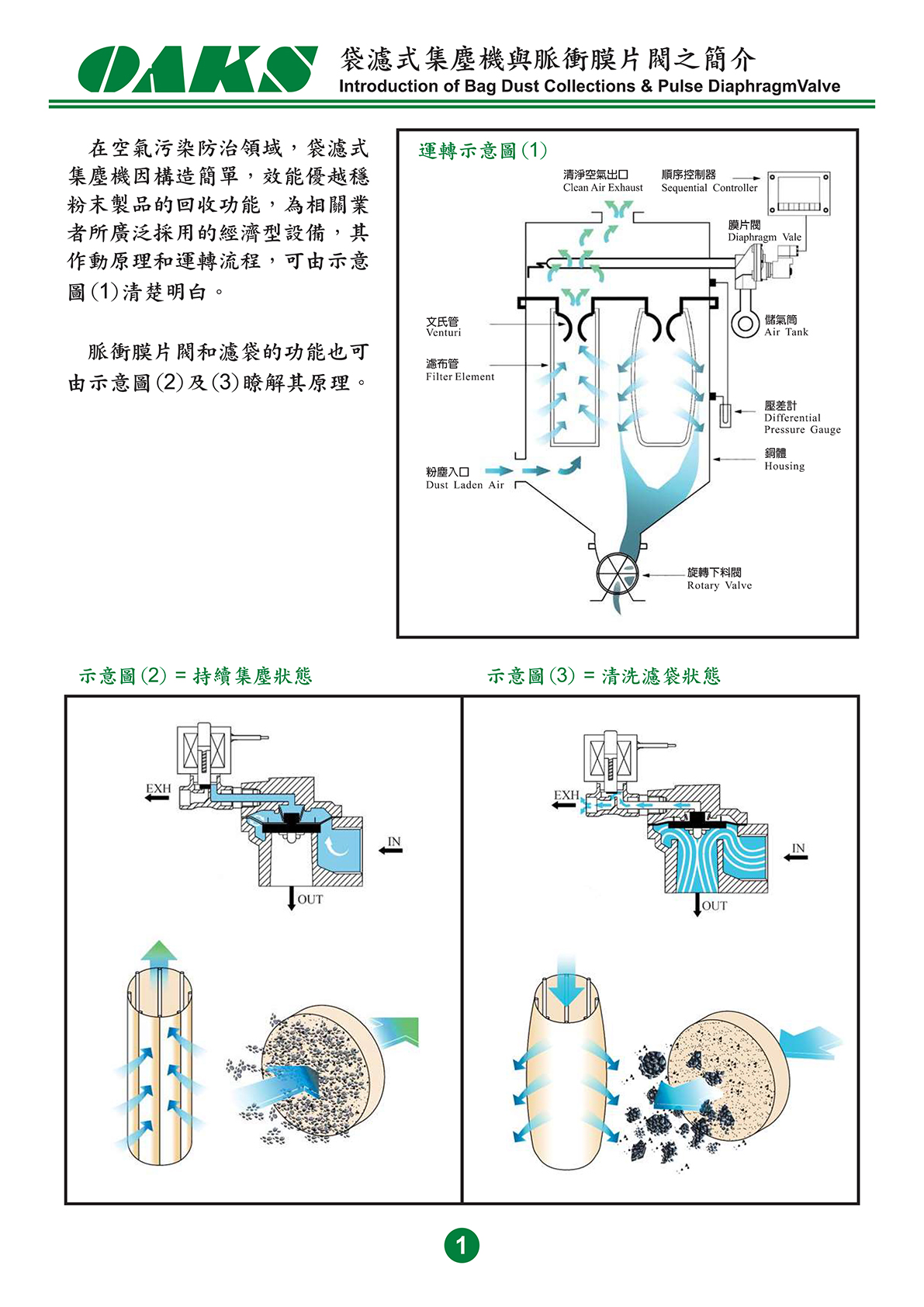 OAKS

袋濾式集塵機與脈衝膜片閥之簡介
Introduction of Bag Dust Collections & Pulse DiaphragmValve

在空氣污染防治領域，袋濾式集塵機因構造簡單，效能優越穩粉末製品的回收功能，為相關業者所廣泛採用的經濟型設備，其作動原理和運轉流程，可由示意圖(1)清楚明白。

脈衝膜片閥和濾袋的功能也可由示意圖(2)及(3)瞭解其原理。

運轉示意圖(1)

清淨空氣出口
Clean Air Exhaust

順序控制器
Sequential Controller

膜片閥
Diaphragm Vale

文氏管
Venturi

儲氣筒
Air Tank

濾布管
Filter Element

壓差計
Differential Pressure Gauge

鋼體
Housing

粉塵入口
Dust Laden Air

旋轉下料閥
Rotary Valve

示意圖(2) = 持續集塵狀態

EXH
IN
OUT

示意圖(3) = 清洗濾袋狀態

EXH
IN
OUT

1