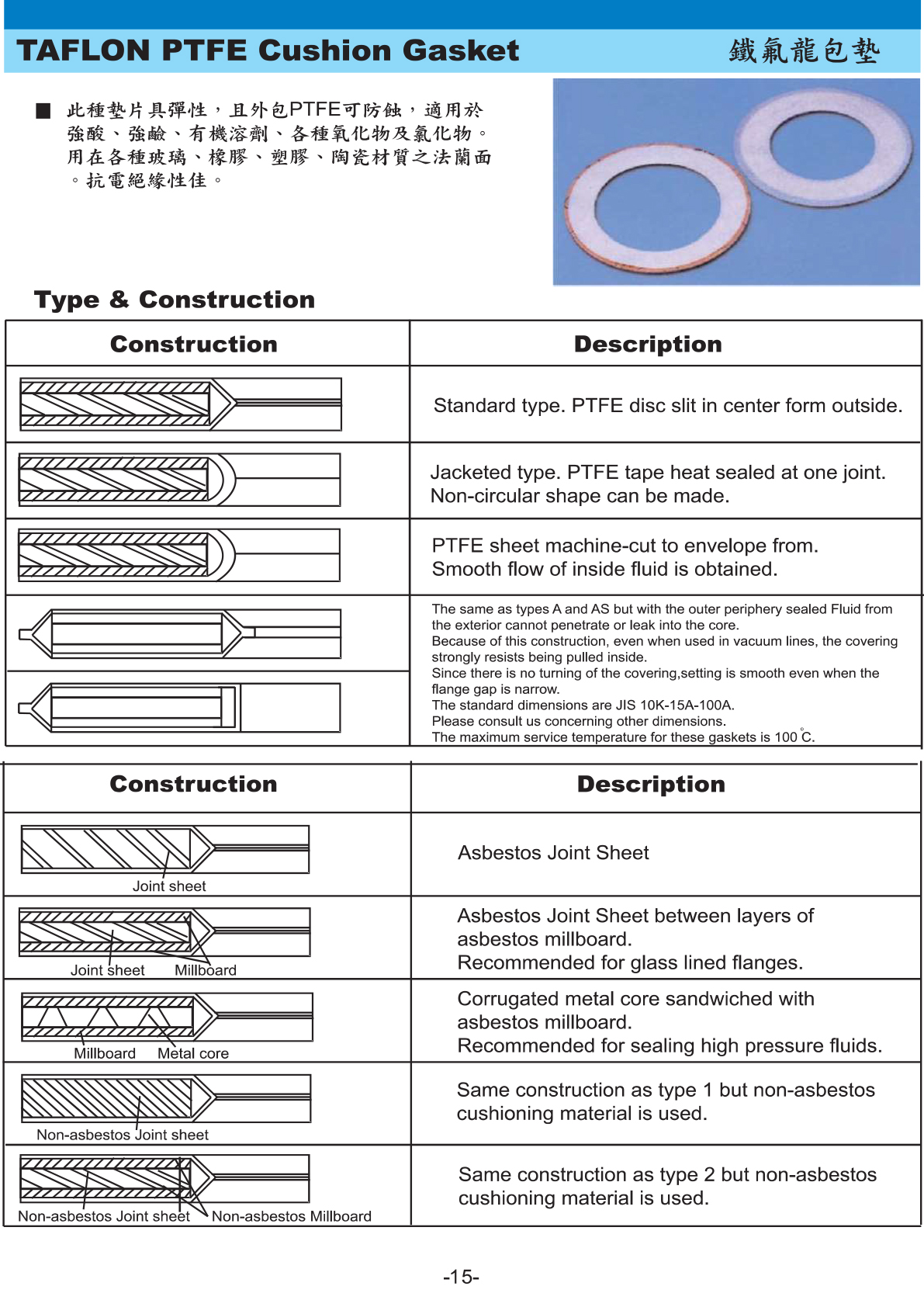 TAFLON PTFE Cushion Gasket

鐵氟龍包墊

■ 此種墊片具彈性，且外包PTFE可防蝕，適用於強酸、強鹼、有機溶劑、各種氧化物及氯化物。用在各種玻璃、橡膠、塑膠、陶瓷材質之法蘭面。抗電絕緣性佳。

Type & Construction

| Construction | Description |
|---|---|
| | Standard type. PTFE disc slit in center form outside. |
| | Jacketed type. PTFE tape heat sealed at one joint. Non-circular shape can be made. |
| | PTFE sheet machine-cut to envelope from. Smooth flow of inside fluid is obtained. |
| | The same as types A and AS but with the outer periphery sealed Fluid from the exterior cannot penetrate or leak into the core. Because of this construction, even when used in vacuum lines, the covering strongly resists being pulled inside. Since there is no turning of the covering,setting is smooth even when the flange gap is narrow. The standard dimensions are JIS 10K-15A-100A. Please consult us concerning other dimensions. The maximum service temperature for these gaskets is 100 °C. |

| Construction | Description |
|---|---|
| Joint sheet | Asbestos Joint Sheet |
| Joint sheet Millboard | Asbestos Joint Sheet between layers of asbestos millboard. Recommended for glass lined flanges. |
| Millboard Metal core | Corrugated metal core sandwiched with asbestos millboard. Recommended for sealing high pressure fluids. |
| Non-asbestos Joint sheet | Same construction as type 1 but non-asbestos cushioning material is used. |
| Non-asbestos Joint sheet Non-asbestos Millboard | Same construction as type 2 but non-asbestos cushioning material is used. |

-15-