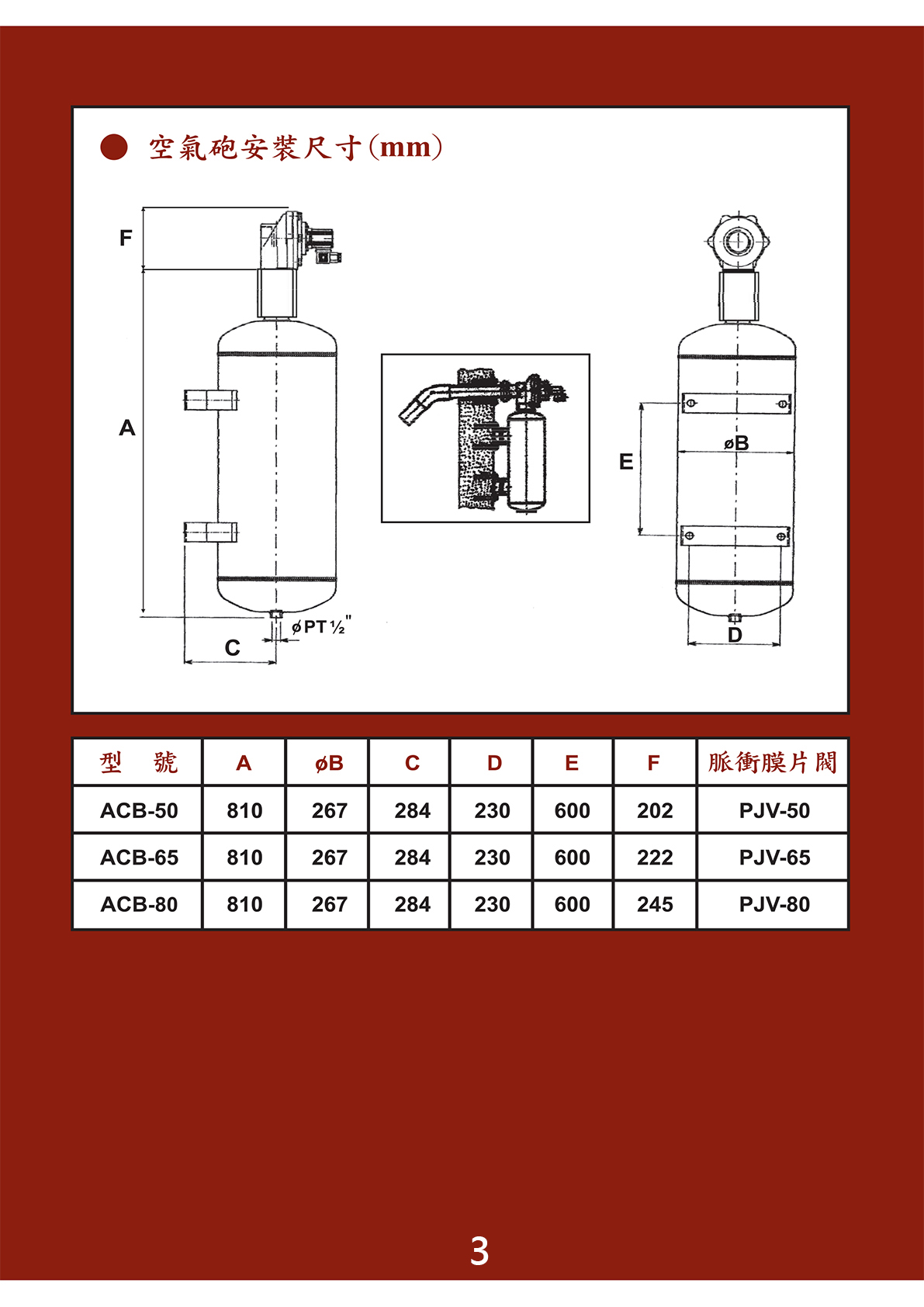 空氣砲安裝尺寸(mm)

F

A

C

øPT ½"

E

øB

D

| 型　號 | A | øB | C | D | E | F | 脈衝膜片閥 |
|---|---|---|---|---|---|---|---|
| ACB-50 | 810 | 267 | 284 | 230 | 600 | 202 | PJV-50 |
| ACB-65 | 810 | 267 | 284 | 230 | 600 | 222 | PJV-65 |
| ACB-80 | 810 | 267 | 284 | 230 | 600 | 245 | PJV-80 |

3